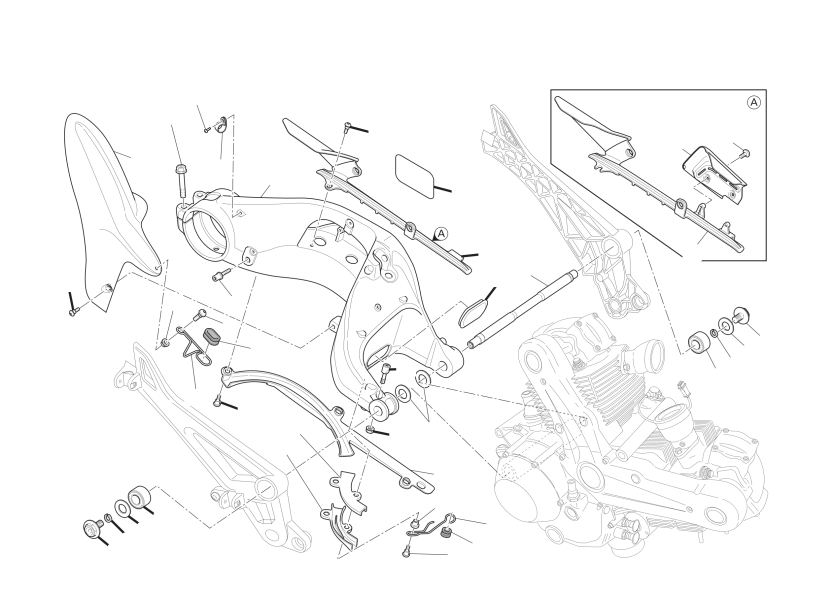 A

A