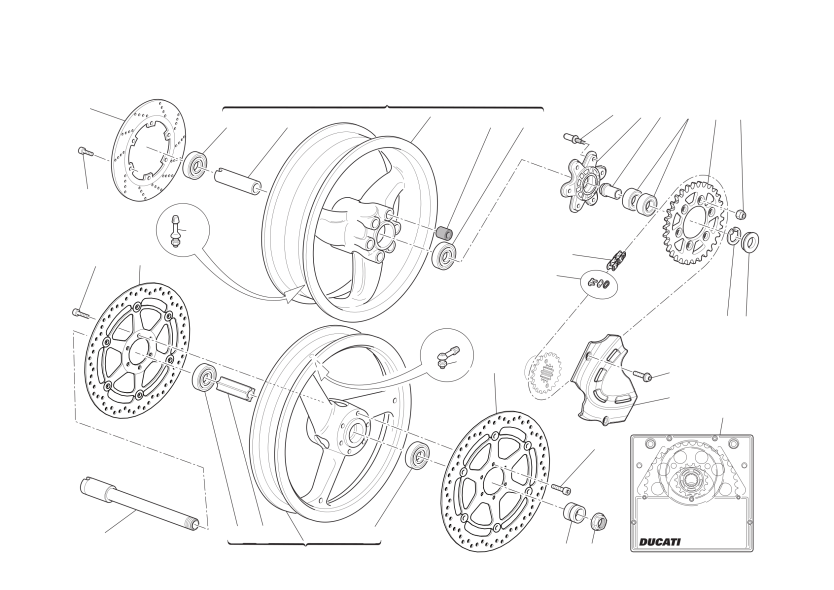 DUCATI