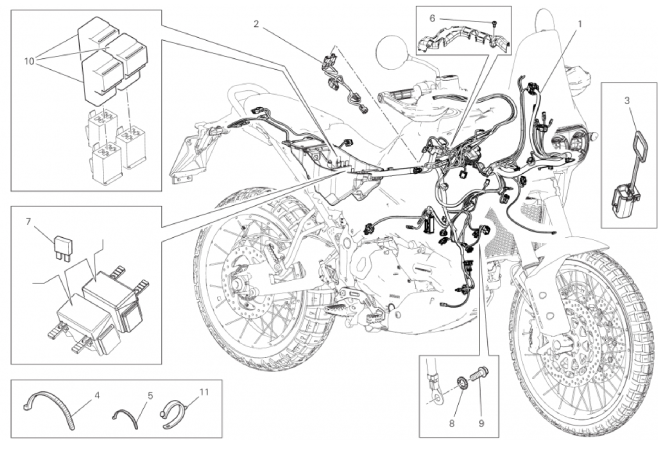 10
2
6
1
3
7
4
5
11
8
9