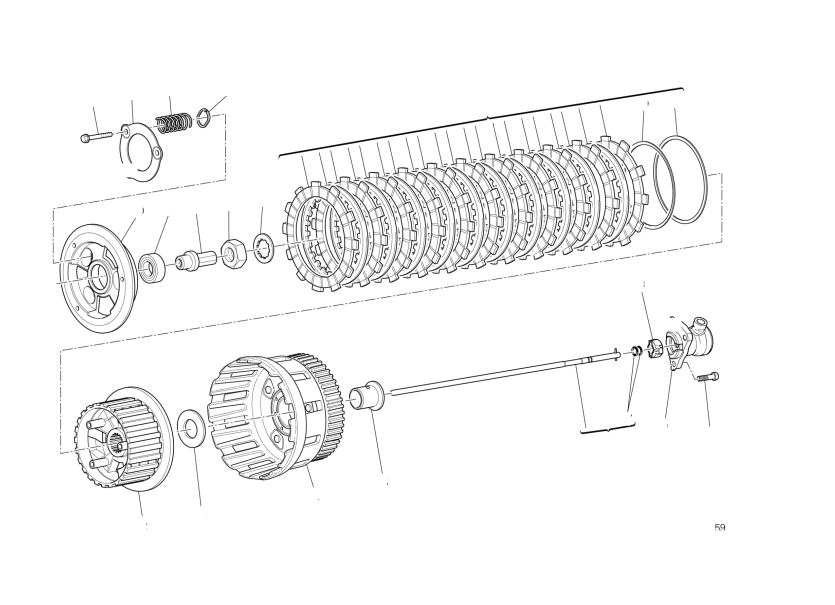 59