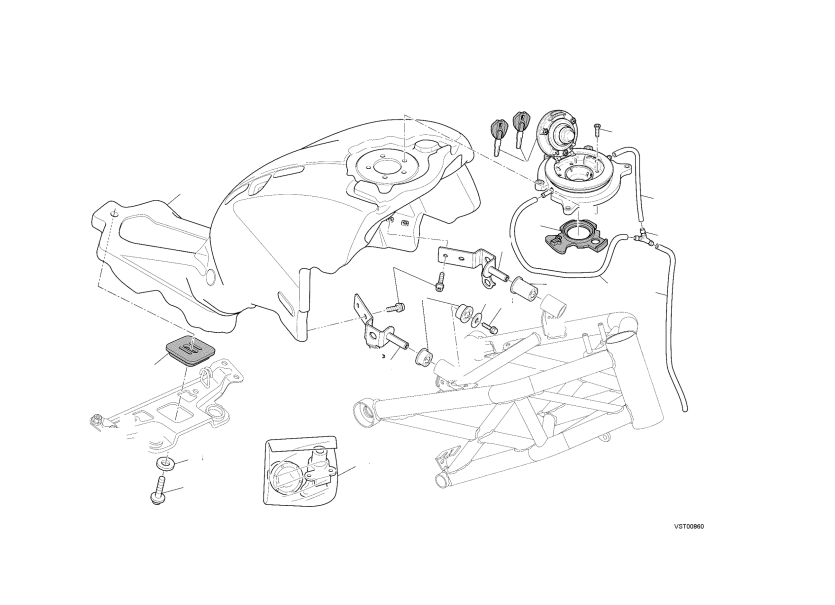 VST00860