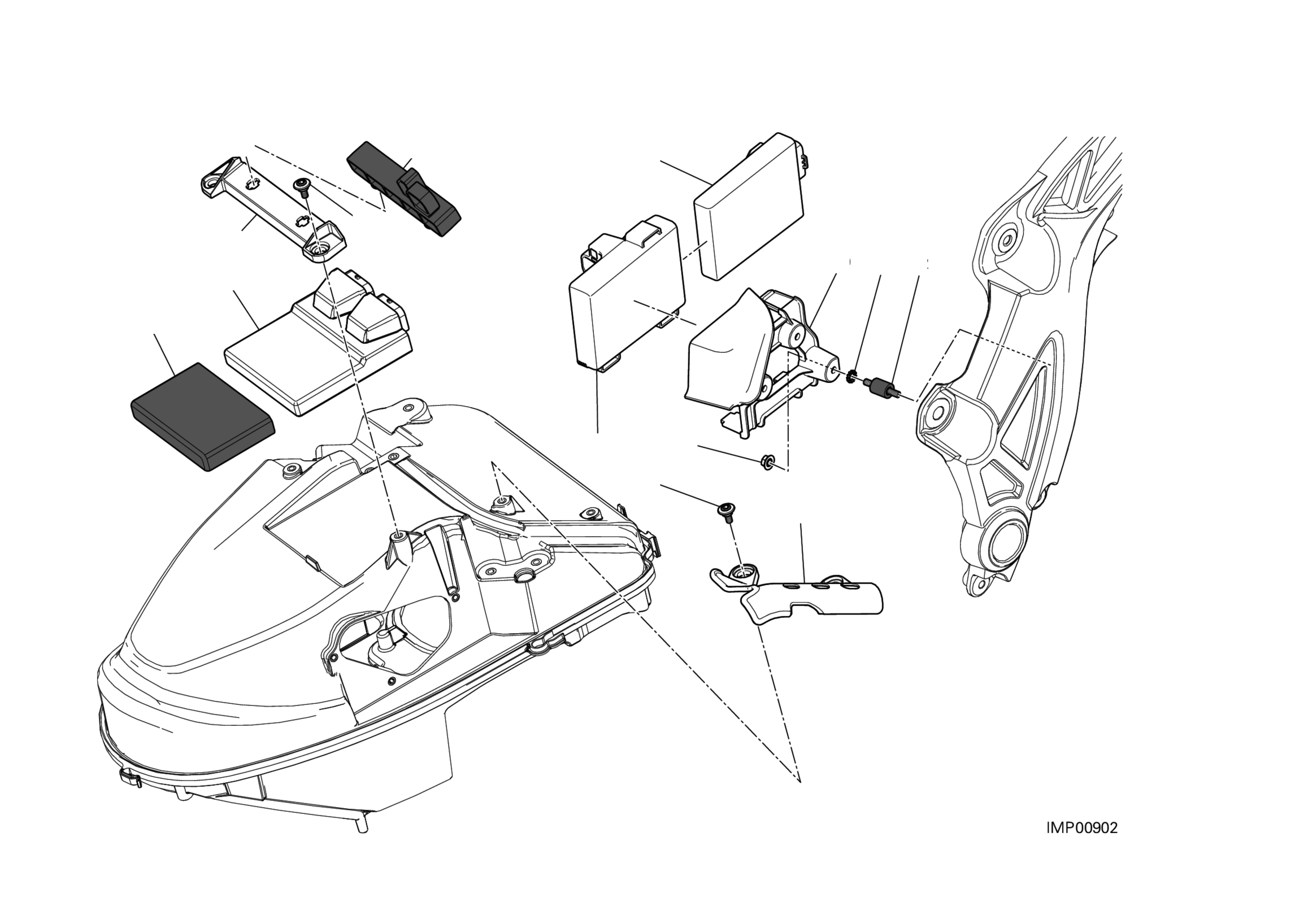 IMP00902