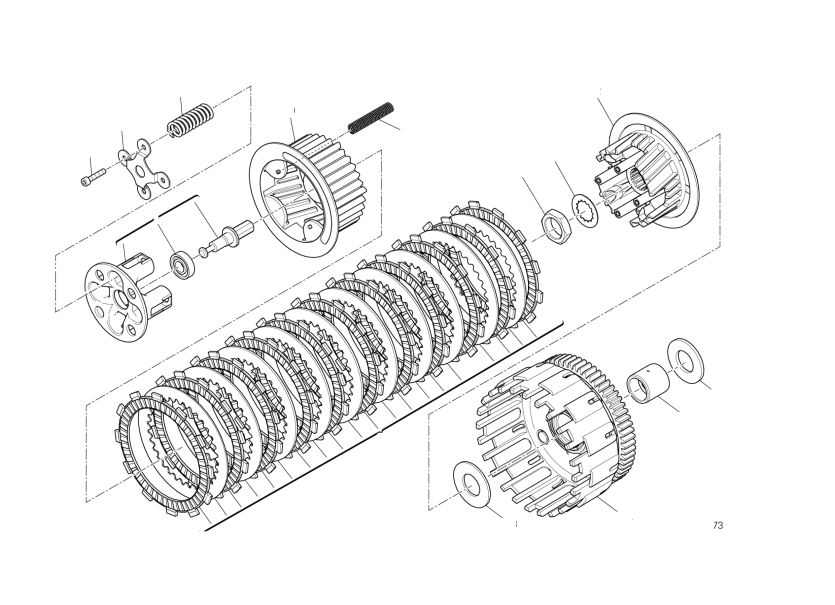 73