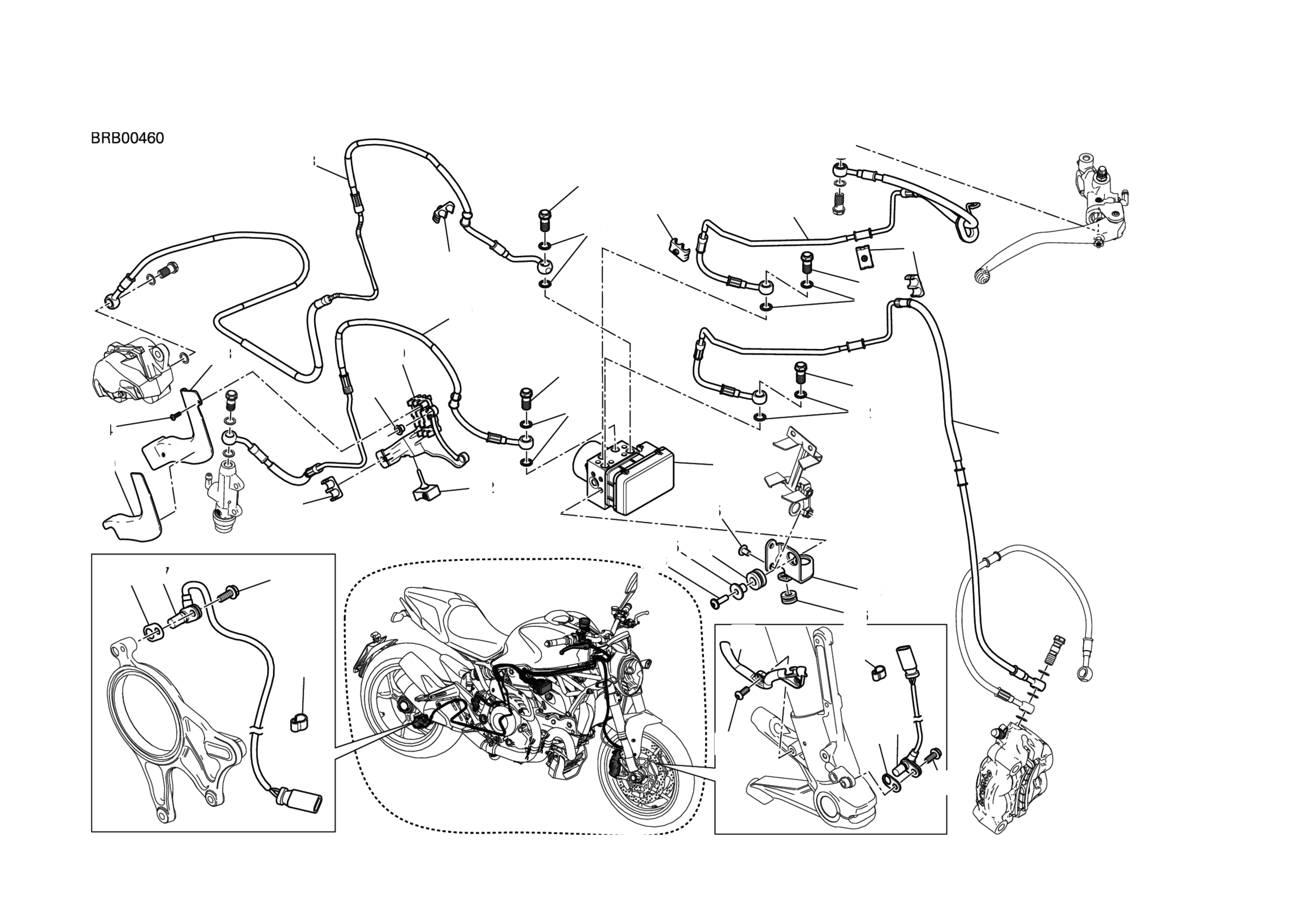 BRB00460