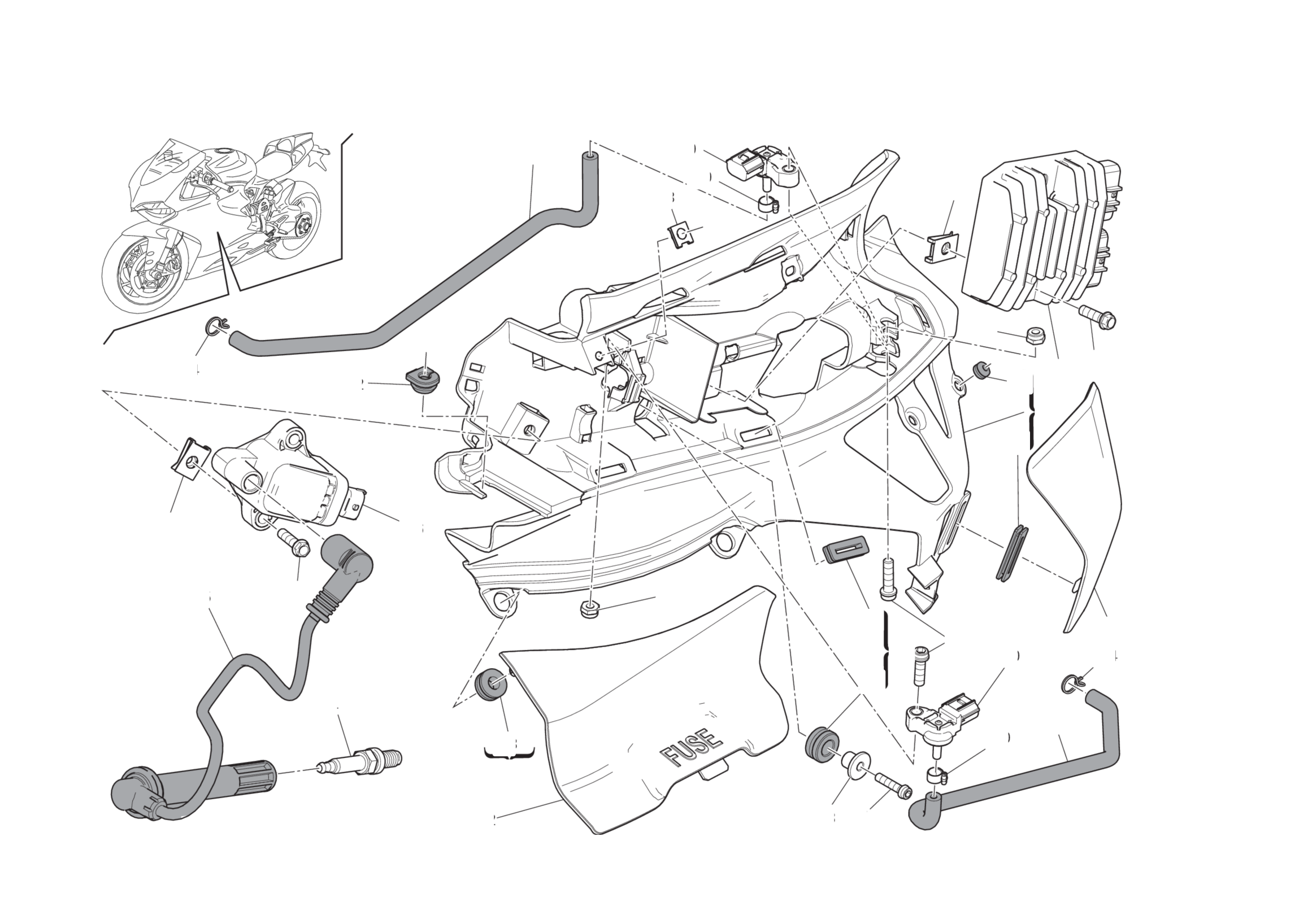 FUSE