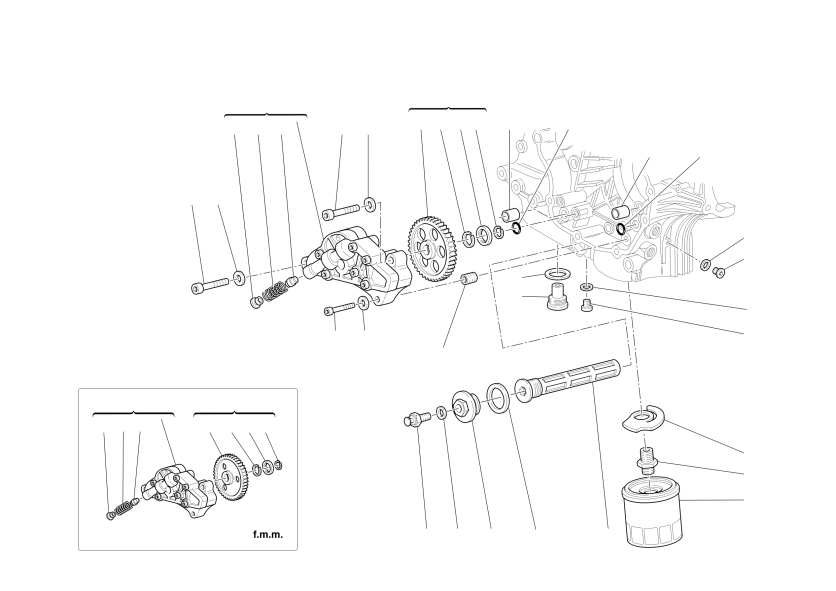 f.m.m.