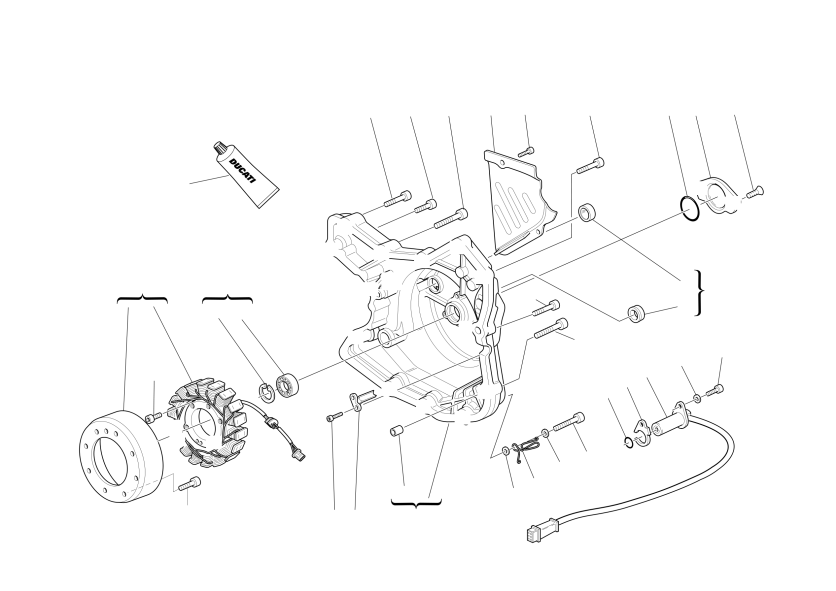 DUCATI