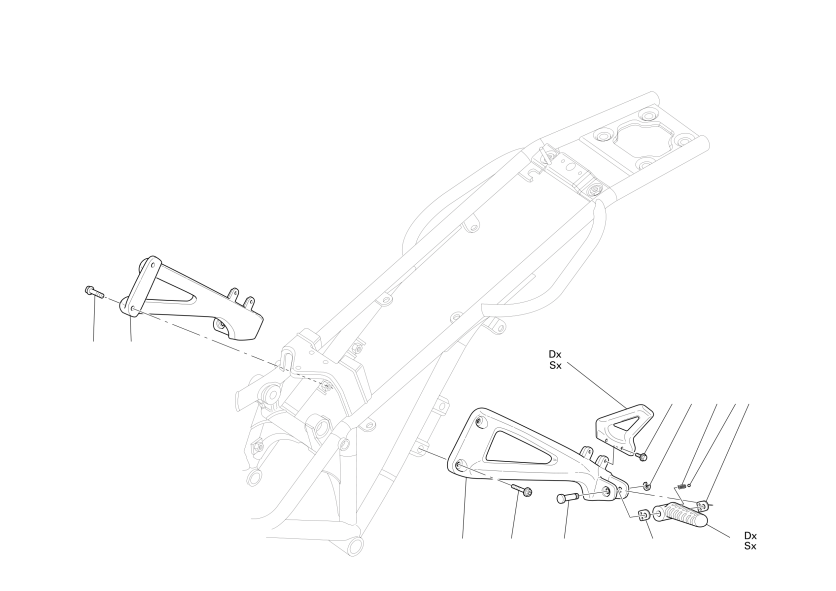 Dx
Sx

Dx
Sx