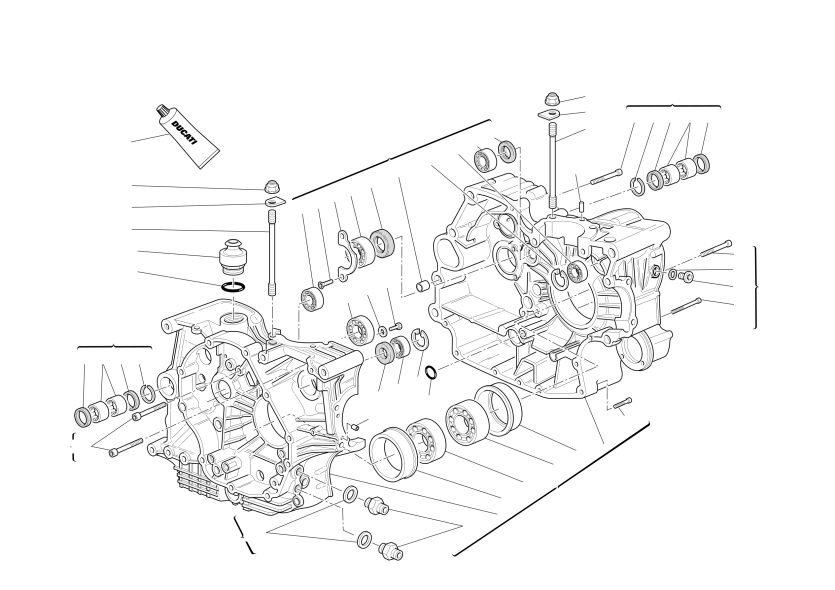 DUCATI