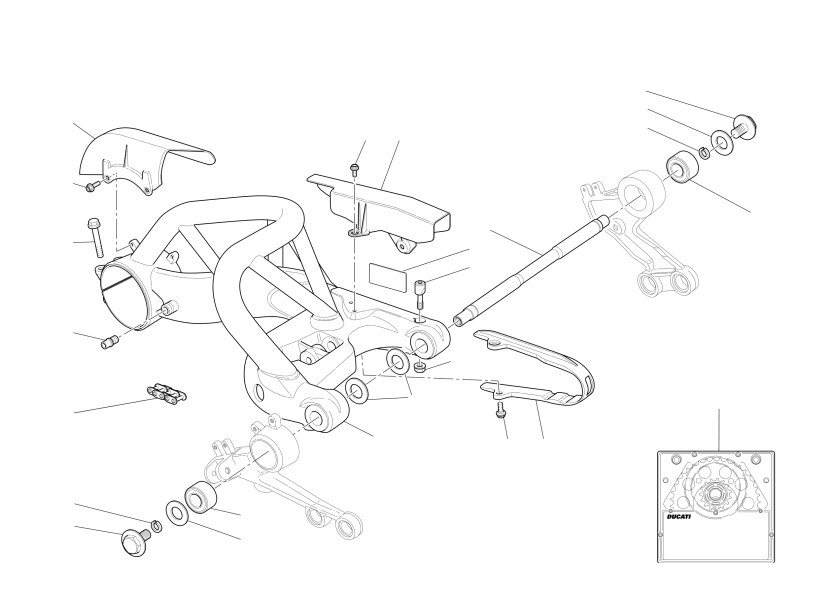 DUCATI