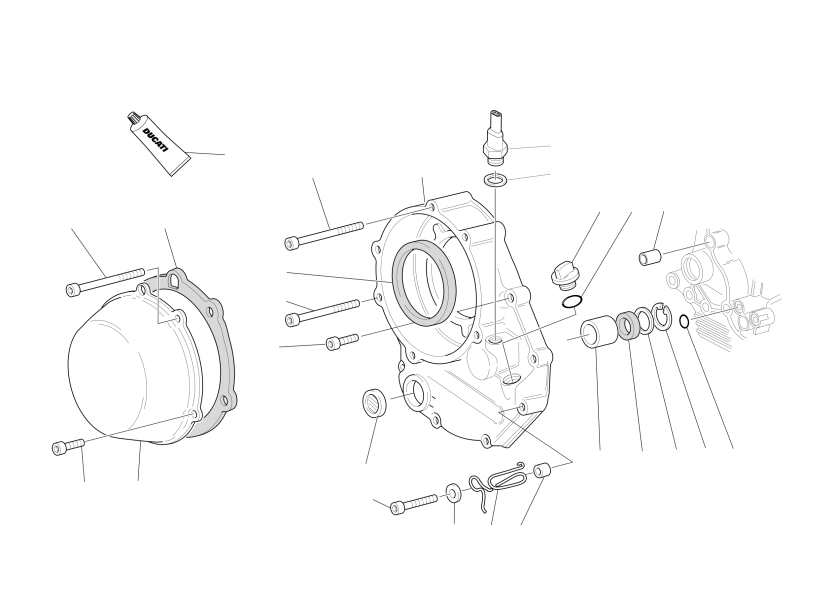 DUCATI