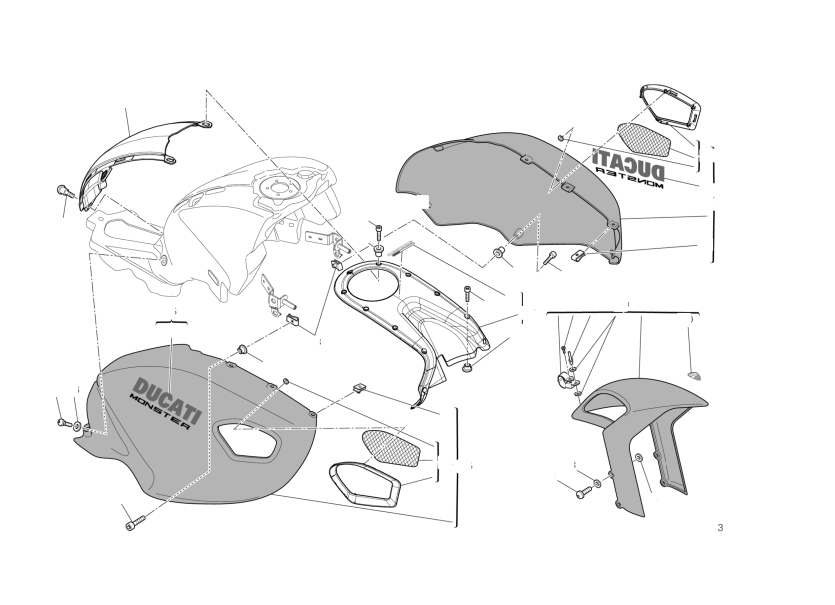 DUCATI
MONSTER

DUCATI
MONSTER

3