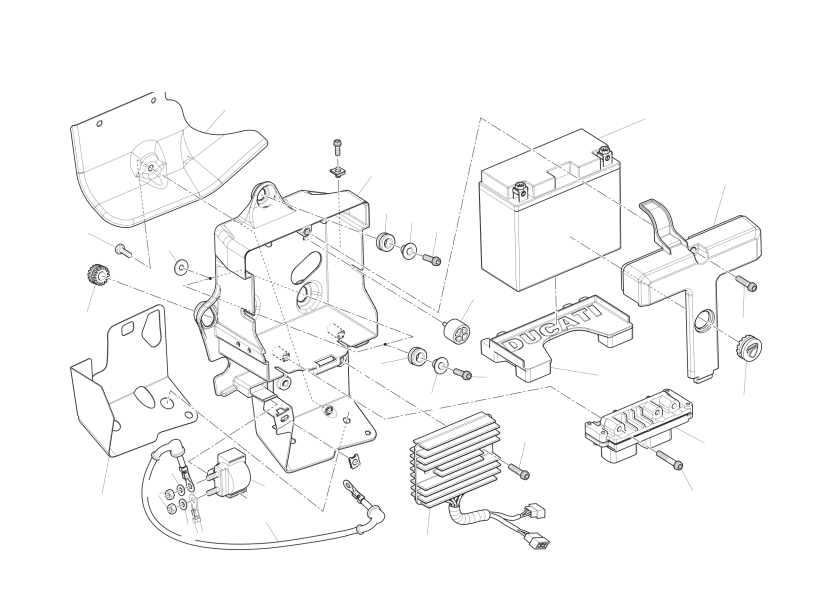 DUCATI