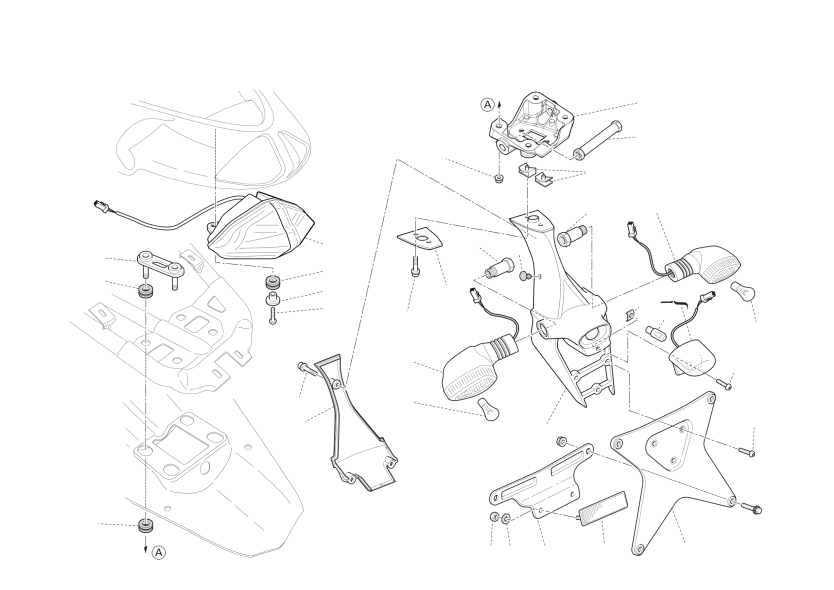 A
A