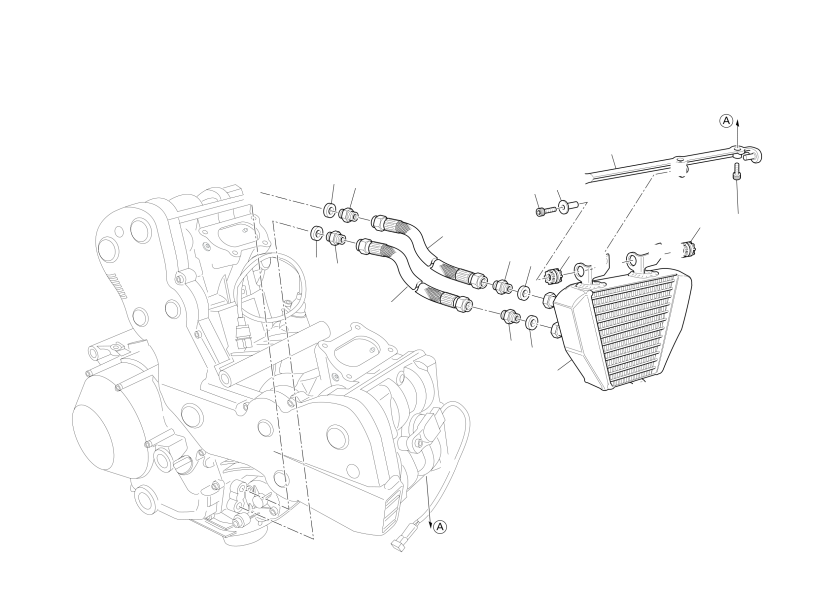 A

A