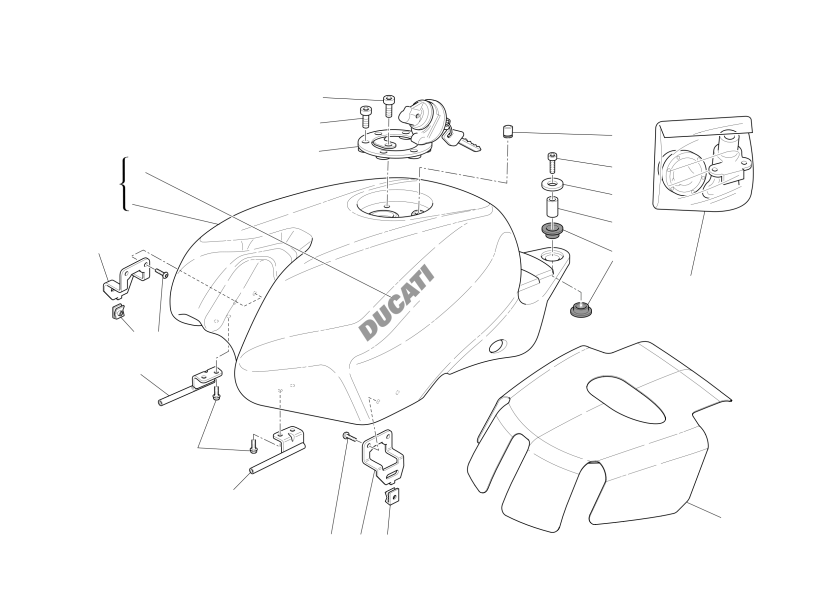 DUCATI