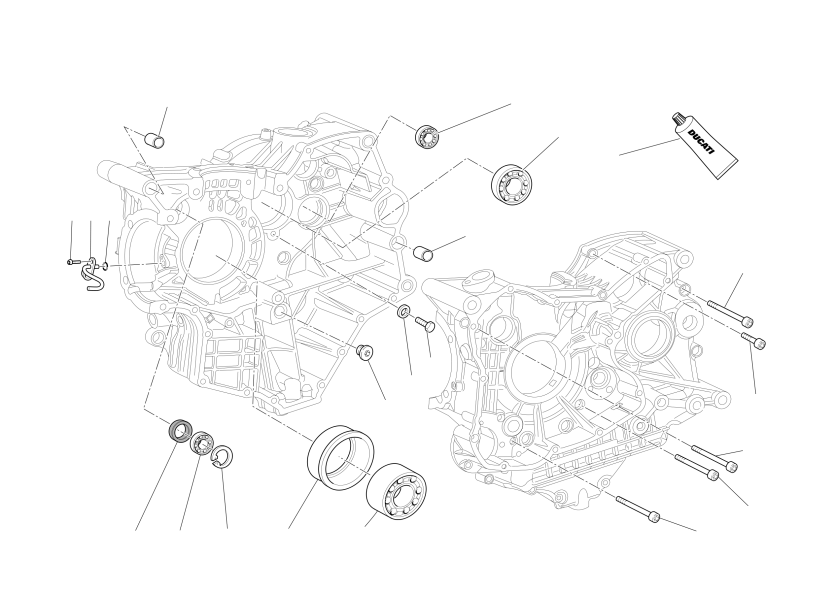 DUCATI