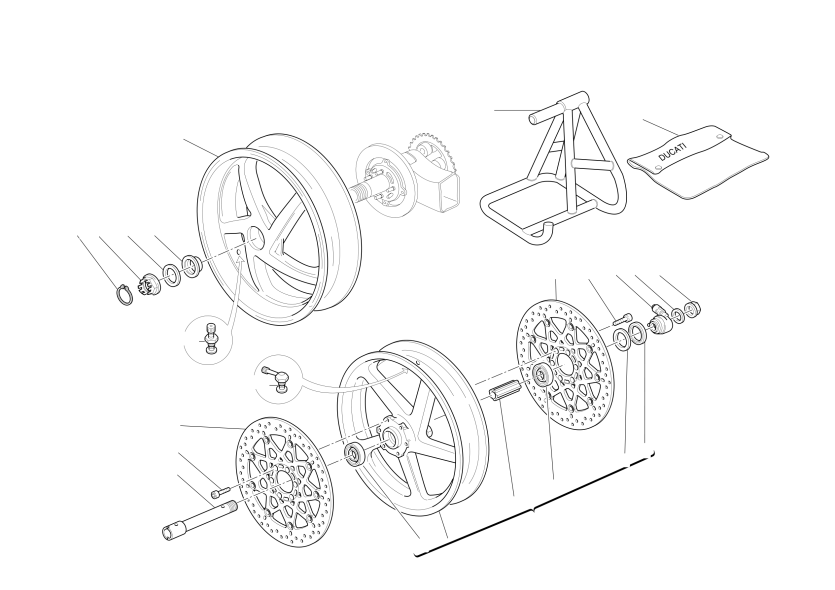 DUCATI