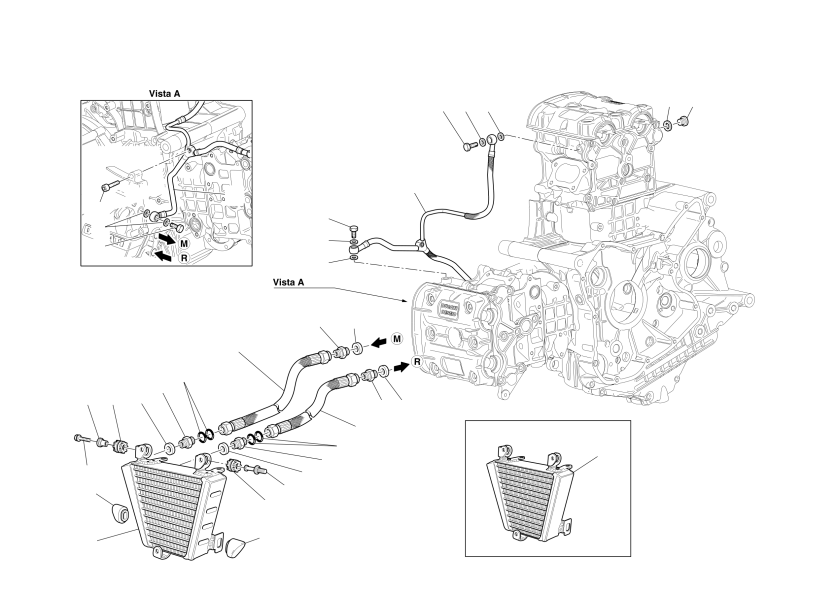 Vista A

M

R

Vista A

M

R