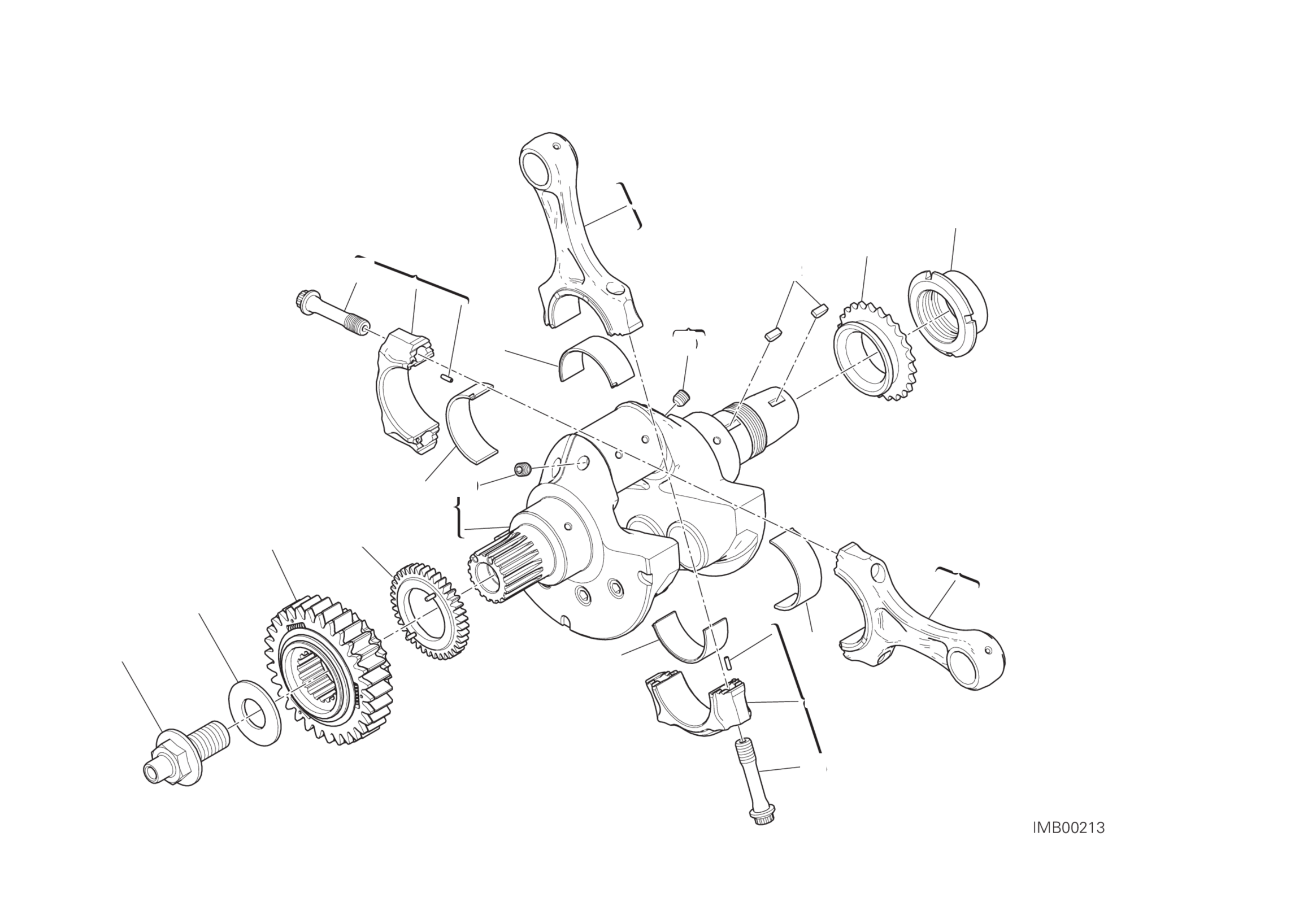 IMB00213