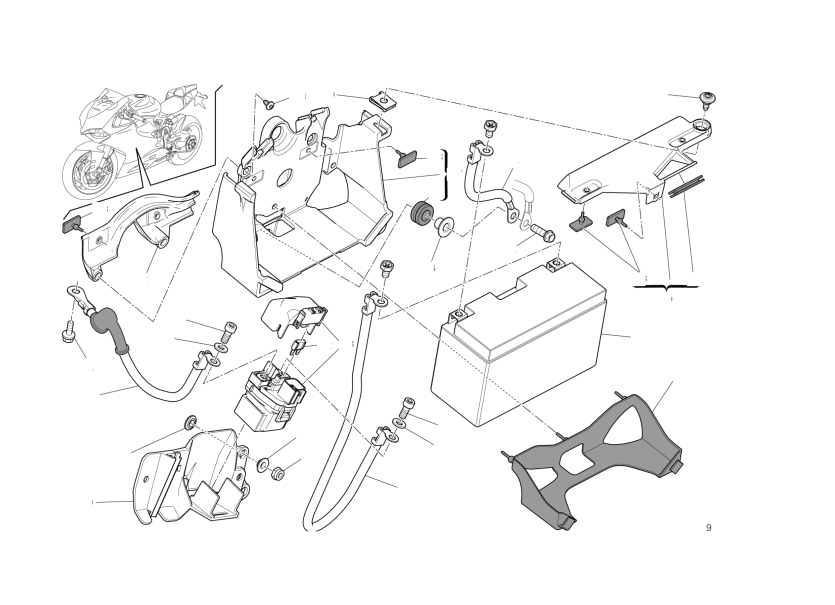 9