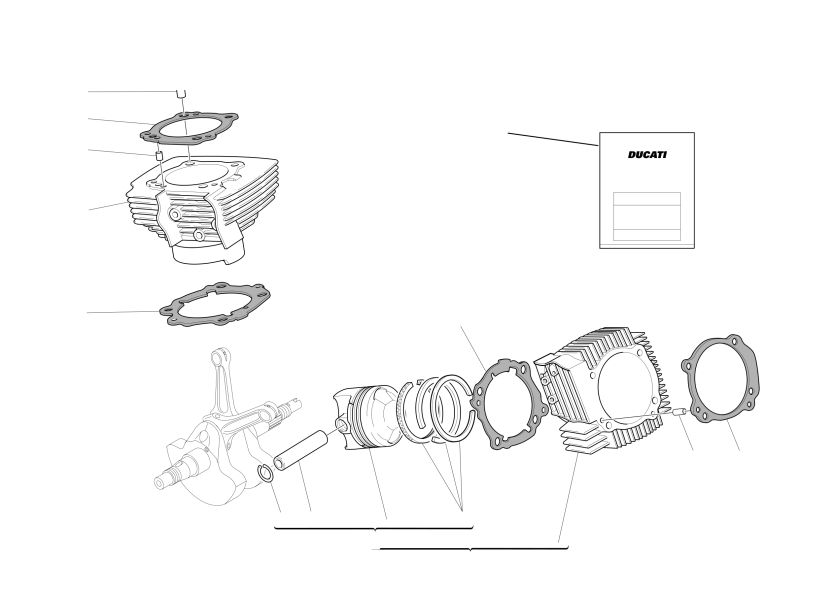 DUCATI