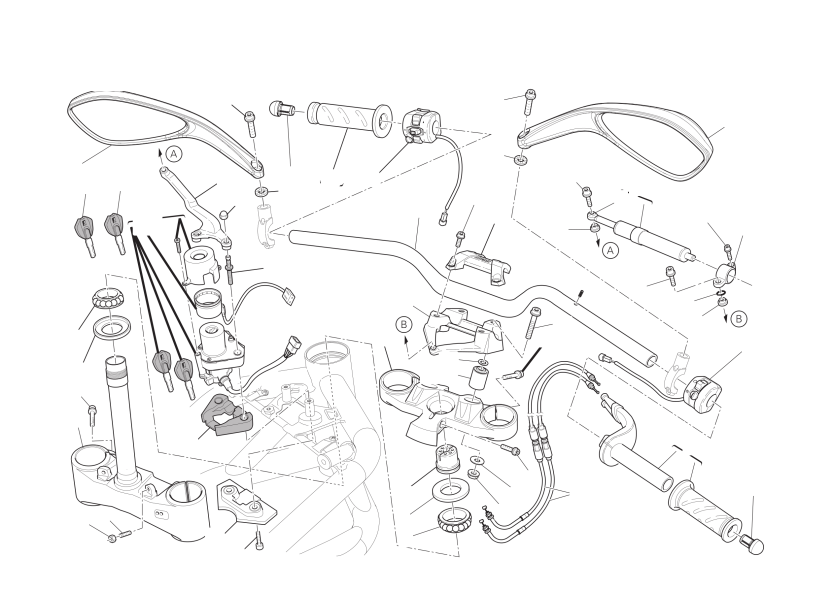 A
A
B
B