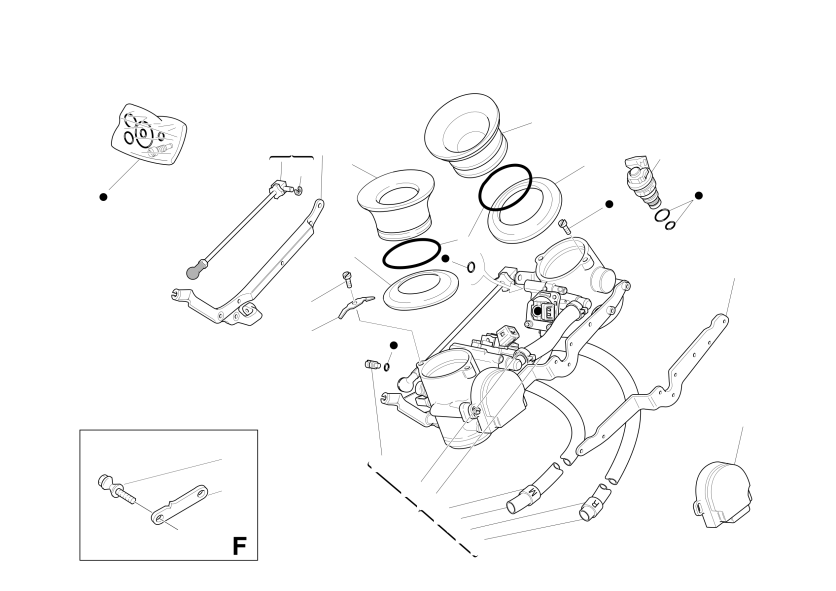 F