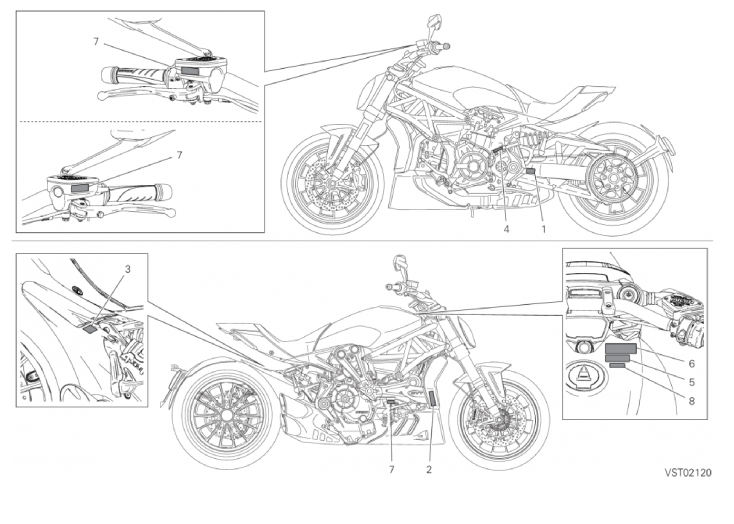 7

7

4 1

3

6

5

8

7 2

VST02120