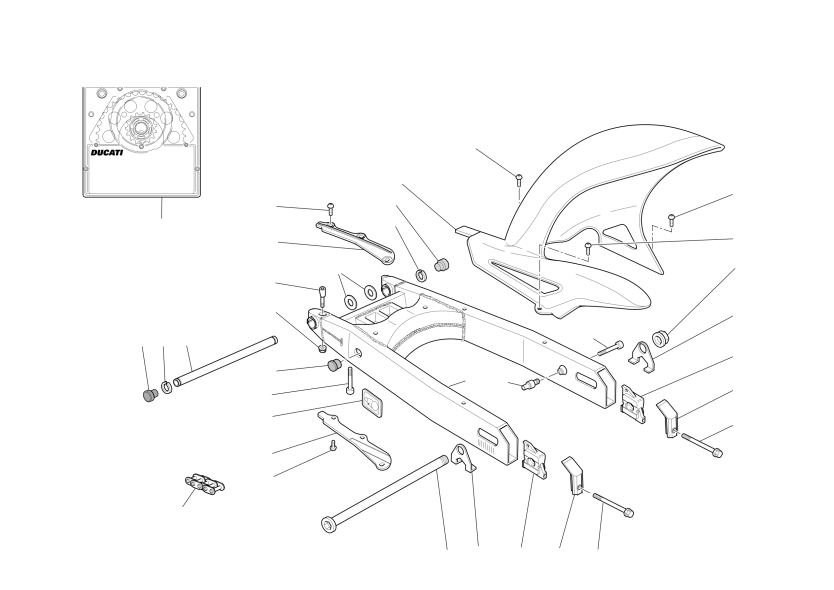 DUCATI