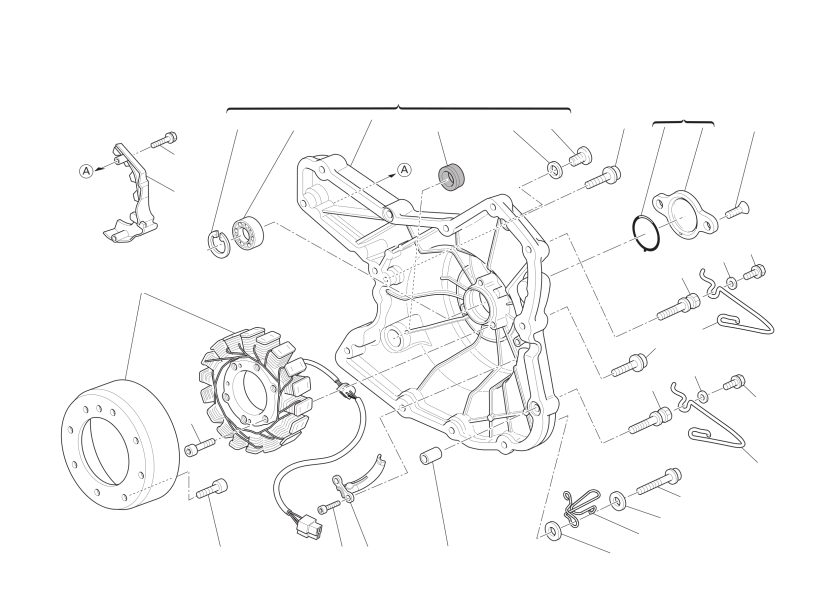 A
A