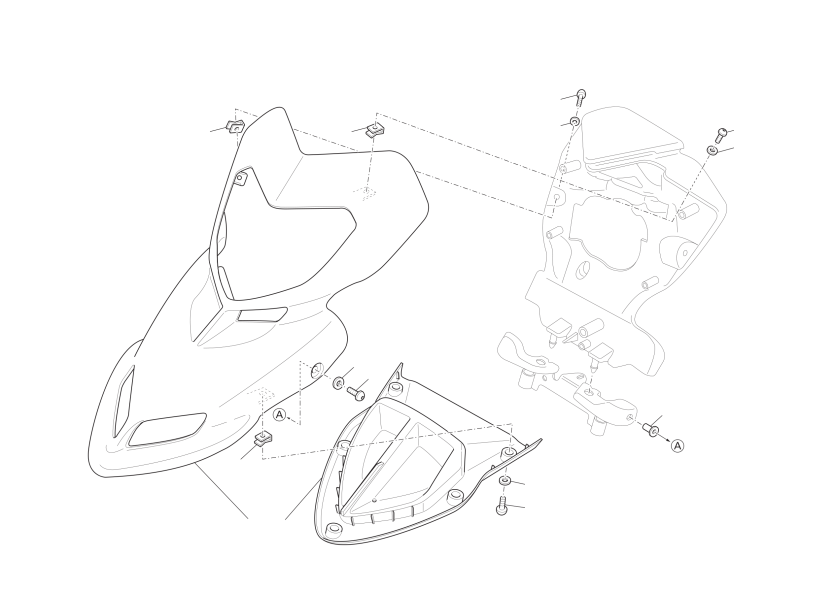 A
A