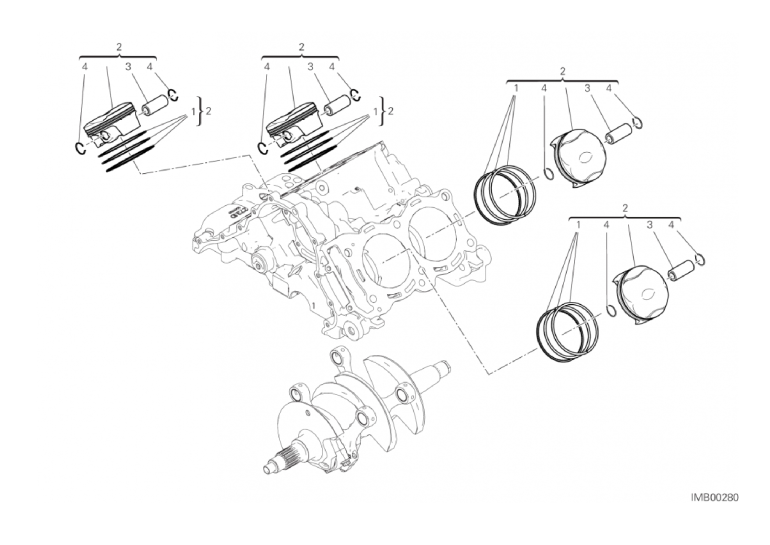 2
4 3 4
1 2

2
4 3 4
1 2

2
1 4 3 4

2
1 4 3 4

IMB00280