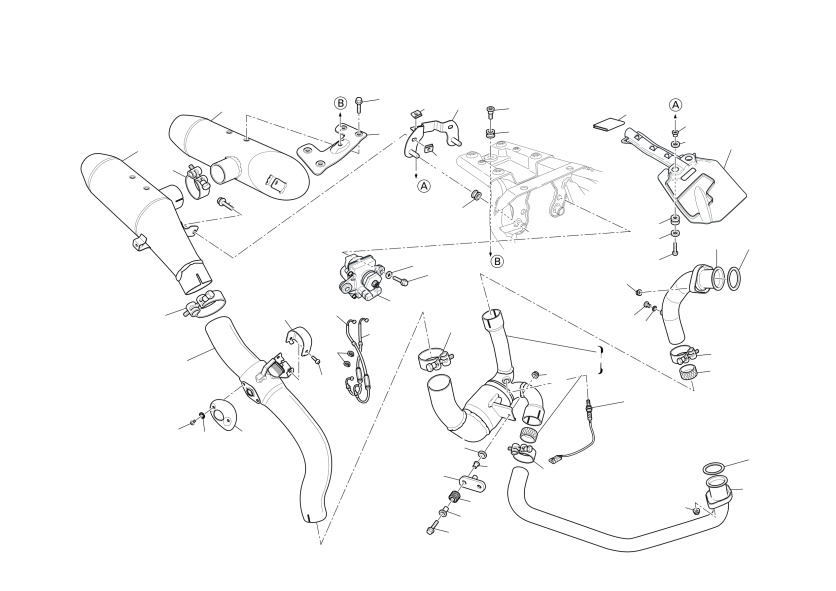 B
A
A
B