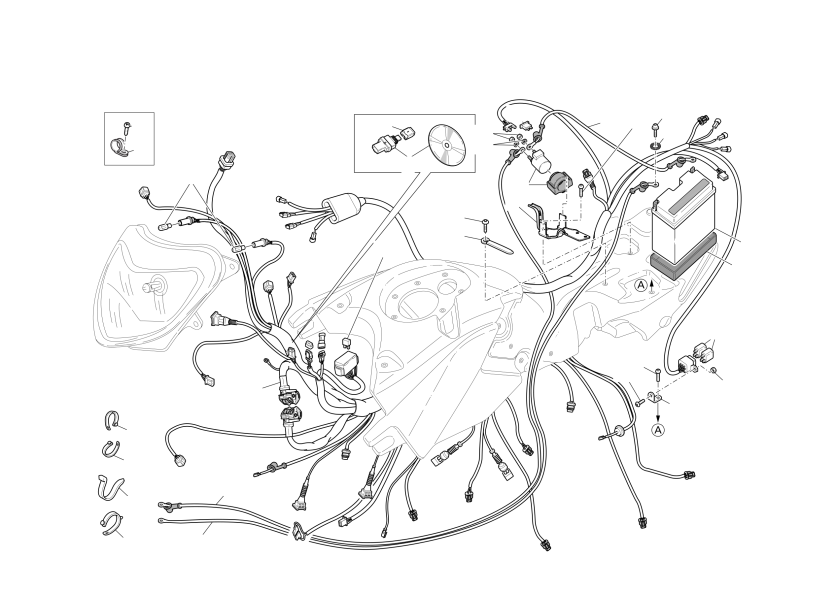 A
A