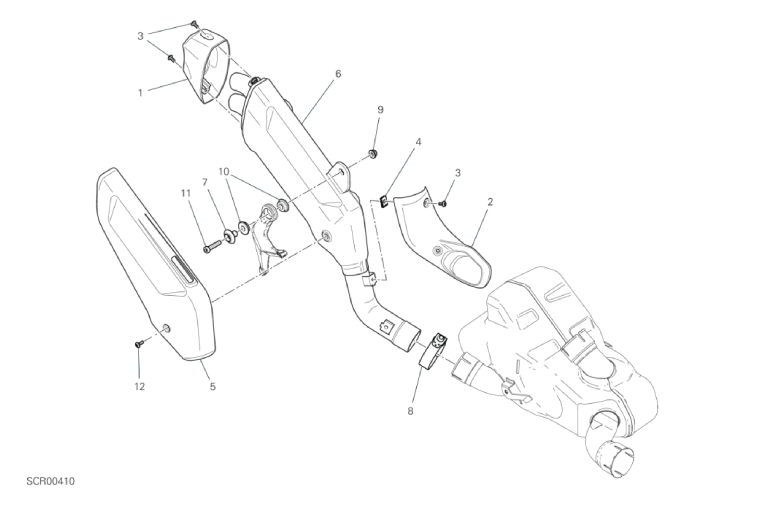 3
1
6
9
4
3
2
10
7
11
12
5
8
SCR00410