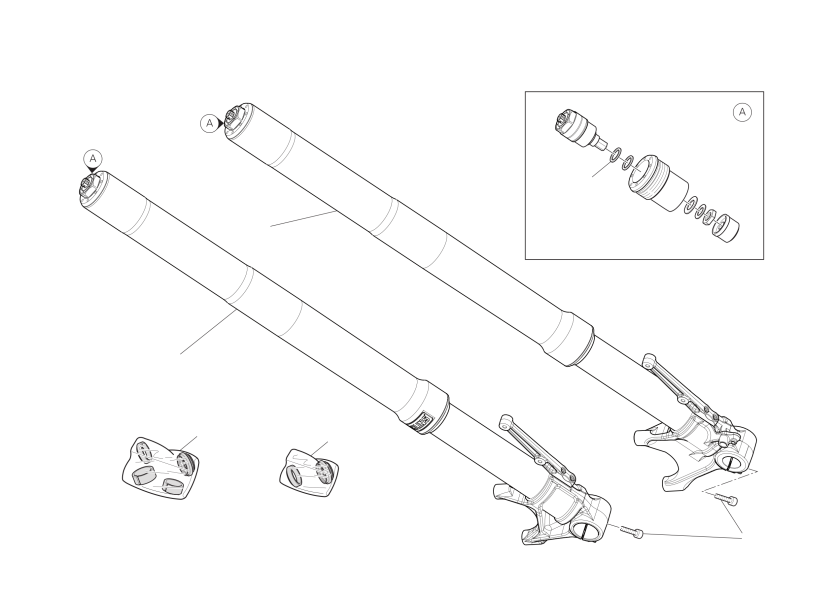 A

A

A