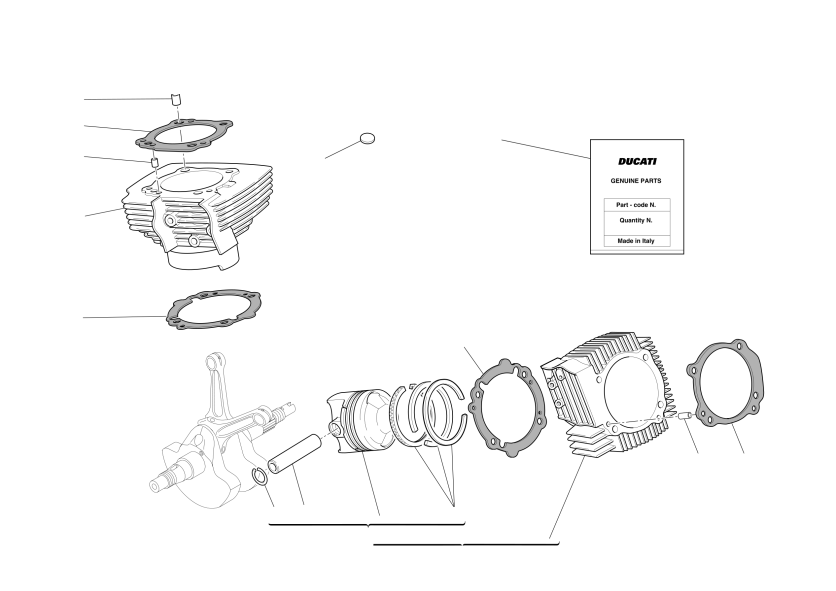 DUCATI

GENUINE PARTS

Part - code N.

Quantity N.

Made in Italy