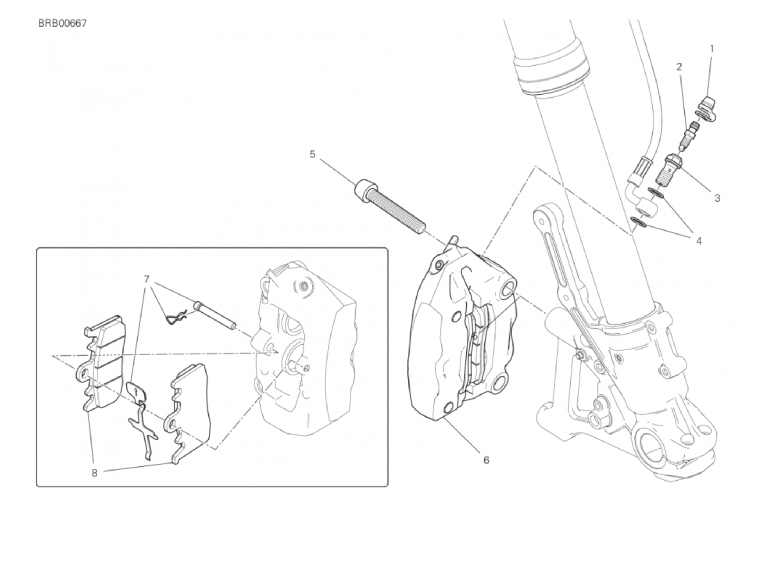 BRB00667

1

2

3

4

5

6

7

8