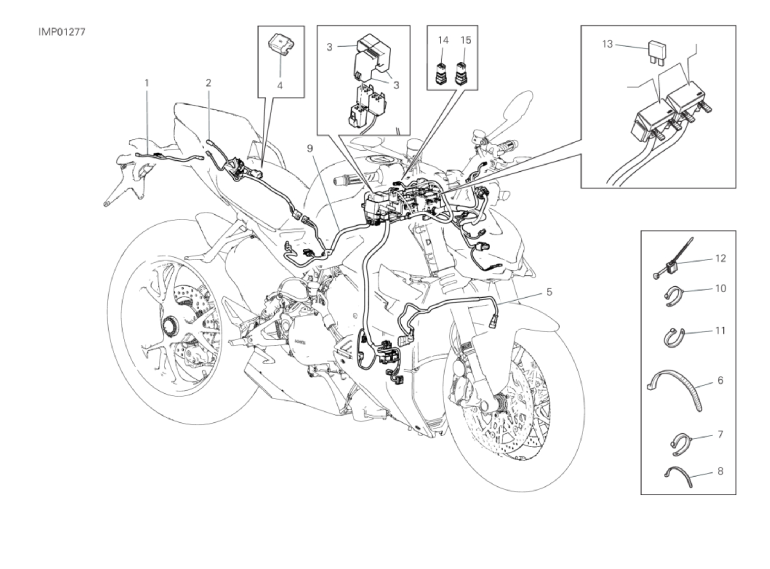 IMP01277

1
2
4
3
3
14
15
13
9
5
12
10
11
6
7
8