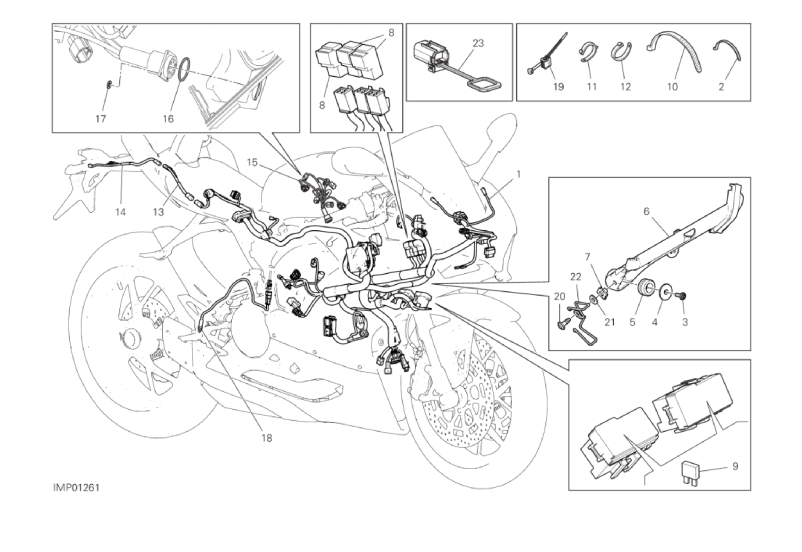 17
16
8
8
23
19
11
12
10
2
15
1
14
13
6
7
22
20
21
5
4
3
18
9
IMP01261