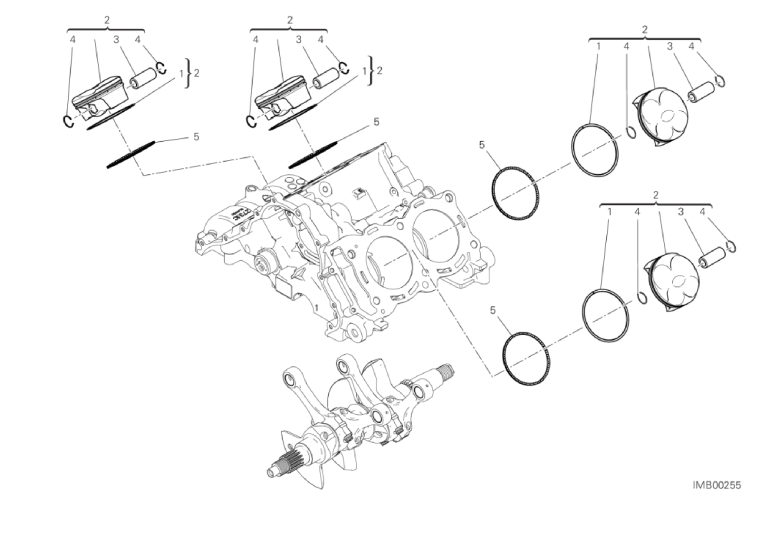 2
4 3 4
1 2
5
2
4 3 4
1 2
5
2
1 4 3 4
5
2
1 4 3 4
5
IMB00255