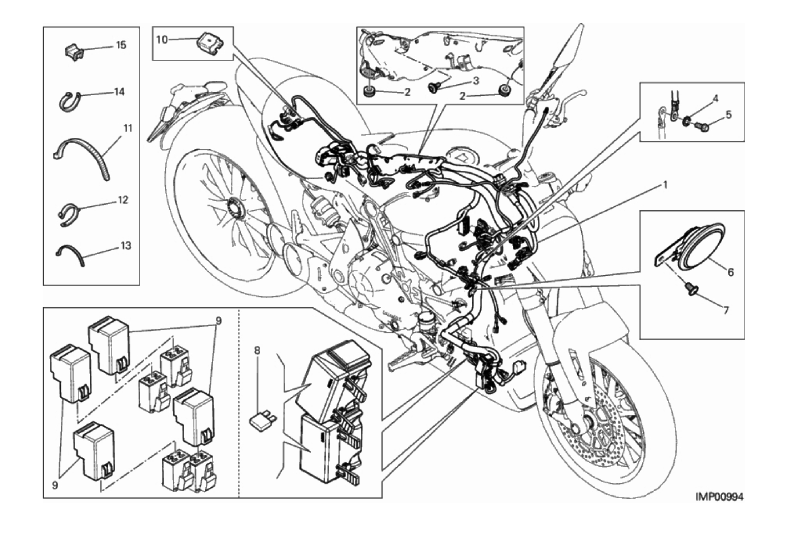 15
14
11
12
13
10
2
3
2
4
5
1
6
7
9
8
9
IMP00994