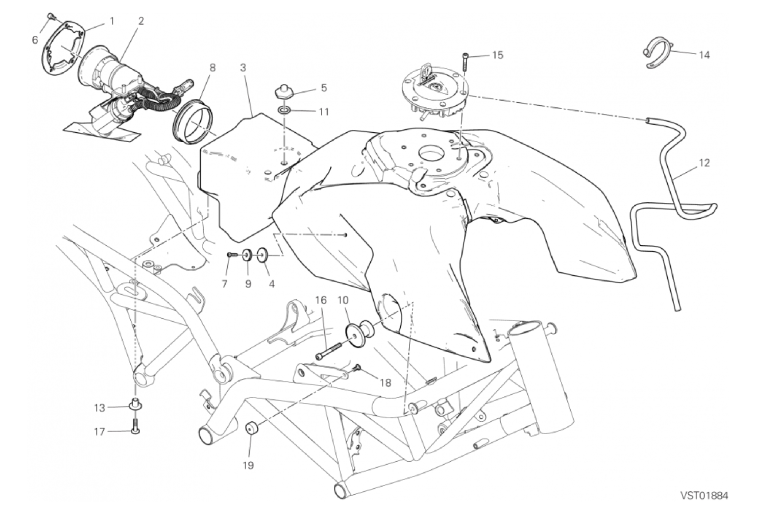 6
1
2
8
3
5
11
15
14
12
7
9
4
16
10
18
13
17
19
VST01884