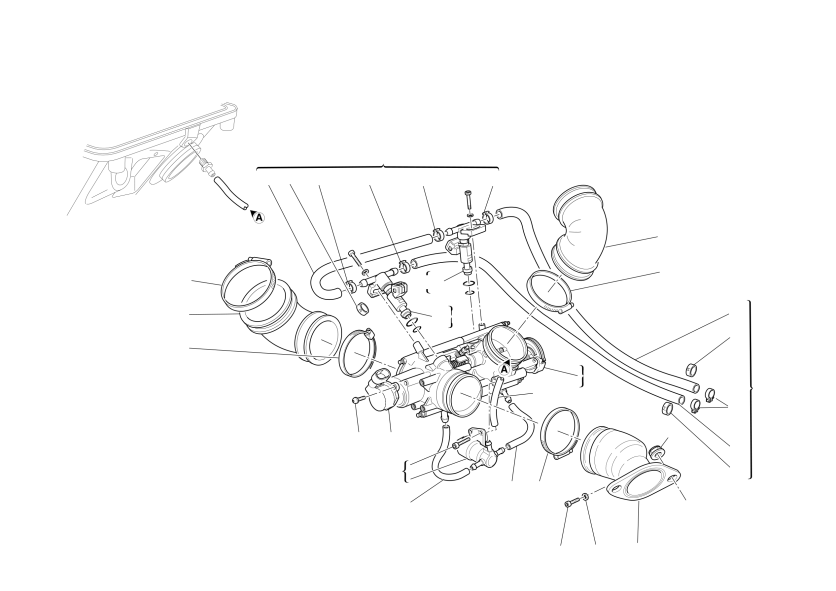 A

A