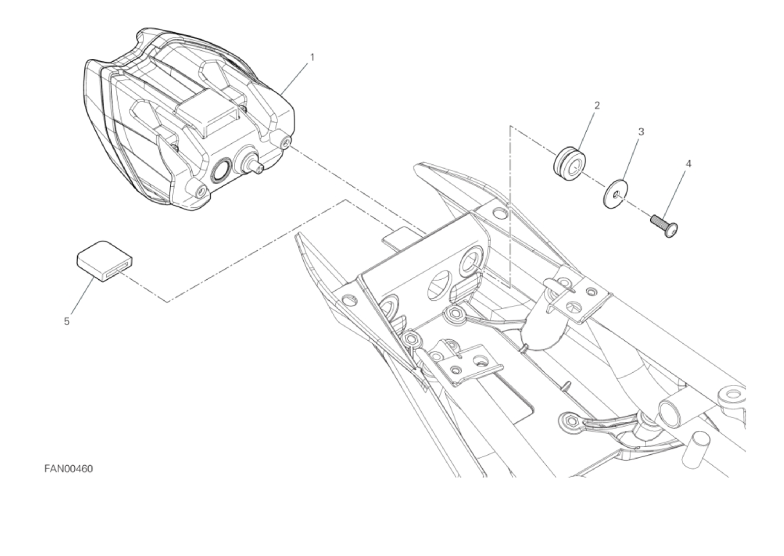 1
2
3
4
5
FAN00460