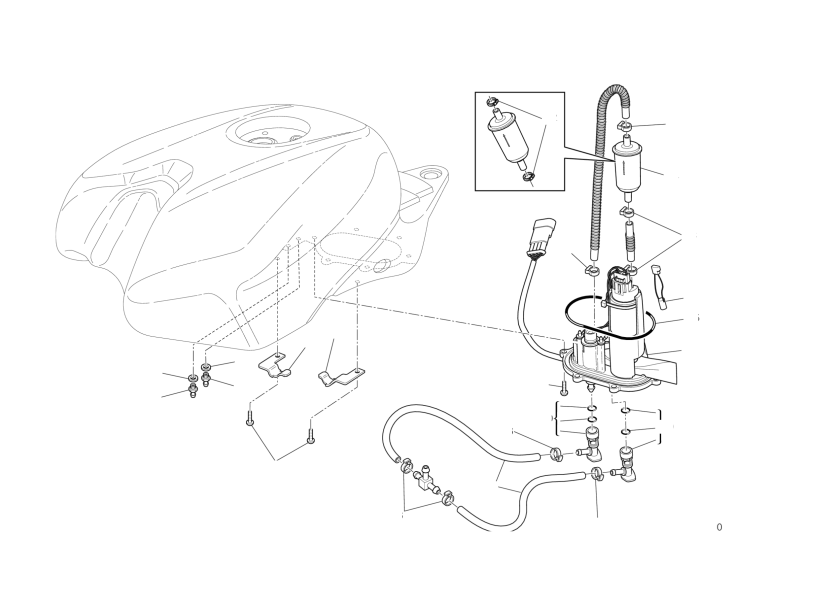 0