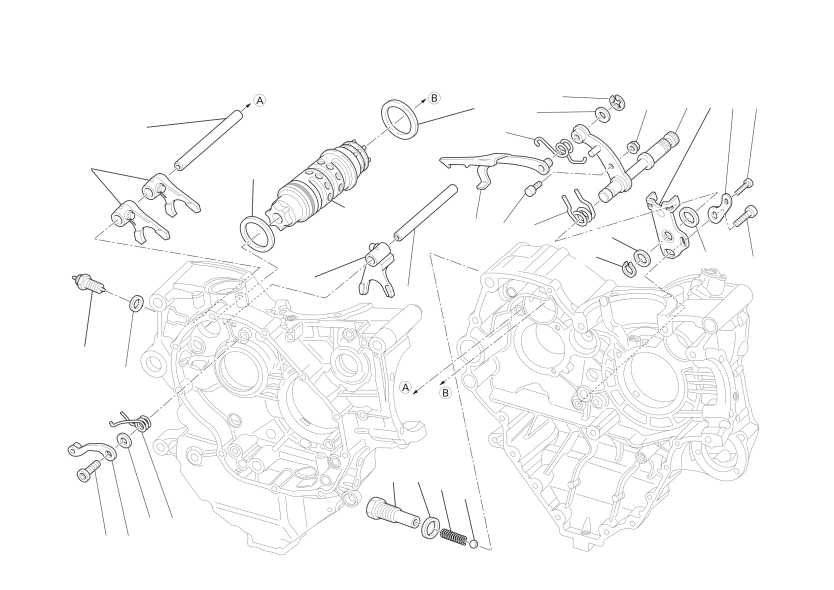 A
B
A
B