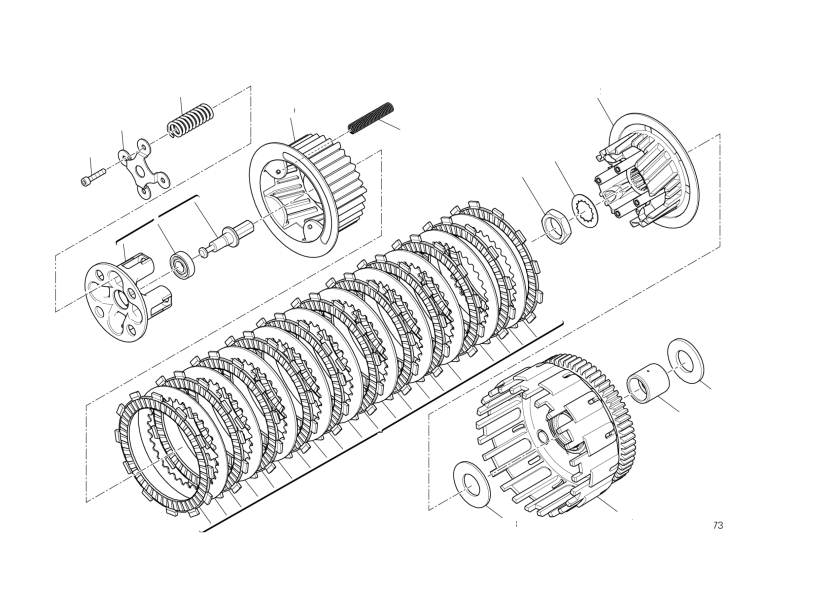 73