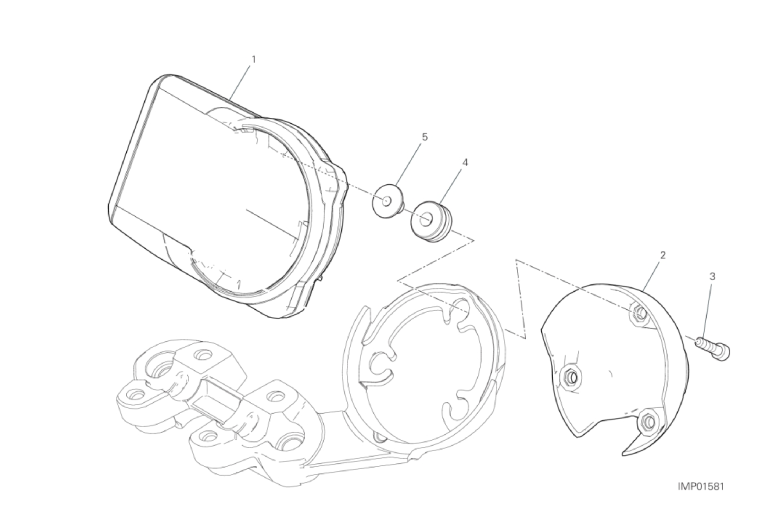 1

5

4

2

3

IMP01581